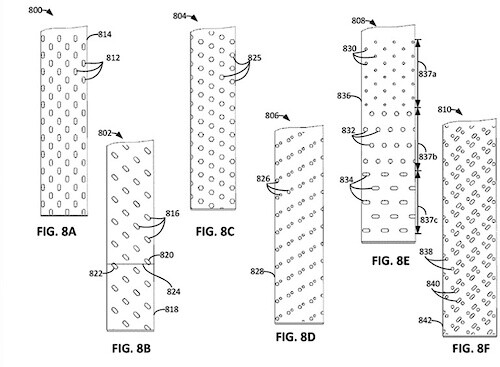 800
814
812
FIG. 8A

802
816
820
822
824
818
FIG. 8B

804
825
FIG. 8C

806
826
828
FIG. 8D

808
830
837a
836
832
837b
834
837c
FIG. 8E

810
838
840
842
FIG. 8F