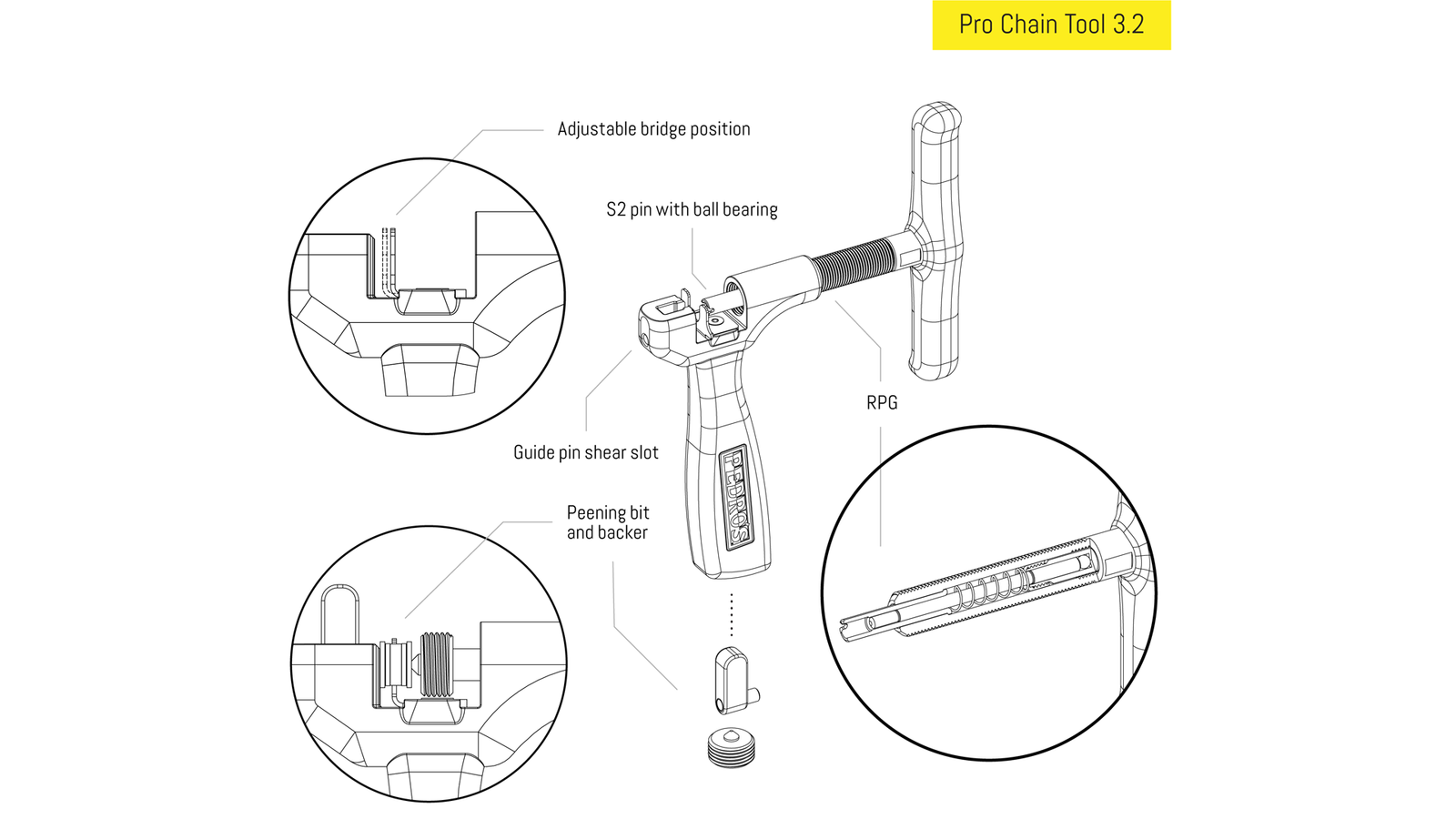 Pro Chain Tool 3.2

Adjustable bridge position

S2 pin with ball bearing

RPG

Guide pin shear slot

PEDROS

Peening bit and backer