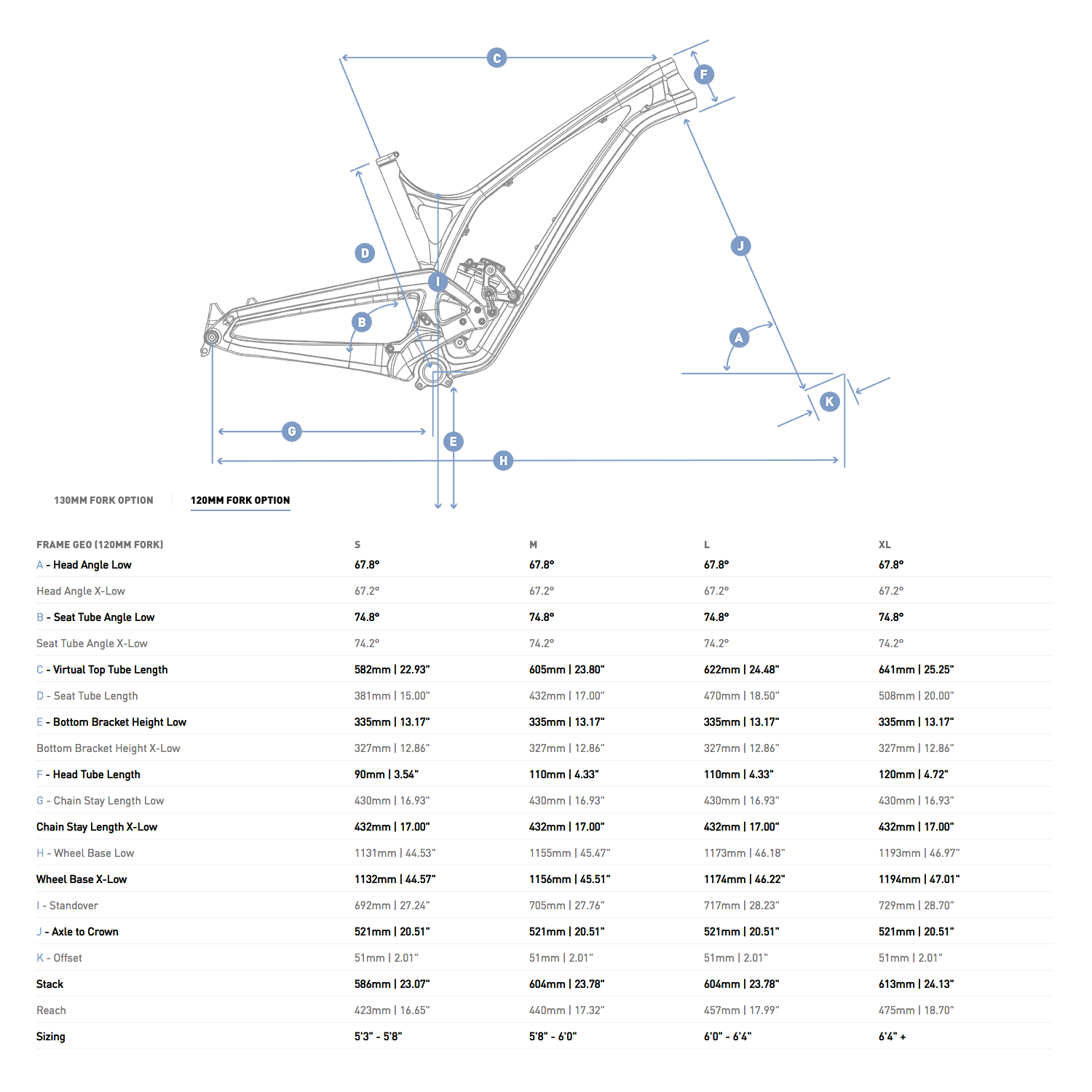 C F D I B J A K G E H

130MM FORK OPTION

120MM FORK OPTION

| FRAME GEO (120MM FORK) | S | M | L | XL |
|---|---|---|---|---|
| A - Head Angle Low | 67.8° | 67.8° | 67.8° | 67.8° |
| Head Angle X-Low | 67.2° | 67.2° | 67.2° | 67.2° |
| B - Seat Tube Angle Low | 74.8° | 74.8° | 74.8° | 74.8° |
| Seat Tube Angle X-Low | 74.2° | 74.2° | 74.2° | 74.2° |
| C - Virtual Top Tube Length | 582mm \| 22.93" | 605mm \| 23.80" | 622mm \| 24.48" | 641mm \| 25.25" |
| D - Seat Tube Length | 381mm \| 15.00" | 432mm \| 17.00" | 470mm \| 18.50" | 508mm \| 20.00" |
| E - Bottom Bracket Height Low | 335mm \| 13.17" | 335mm \| 13.17" | 335mm \| 13.17" | 335mm \| 13.17" |
| Bottom Bracket Height X-Low | 327mm \| 12.86" | 327mm \| 12.86" | 327mm \| 12.86" | 327mm \| 12.86" |
| F - Head Tube Length | 90mm \| 3.54" | 110mm \| 4.33" | 110mm \| 4.33" | 120mm \| 4.72" |
| G - Chain Stay Length Low | 430mm \| 16.93" | 430mm \| 16.93" | 430mm \| 16.93" | 430mm \| 16.93" |
| Chain Stay Length X-Low | 432mm \| 17.00" | 432mm \| 17.00" | 432mm \| 17.00" | 432mm \| 17.00" |
| H - Wheel Base Low | 1131mm \| 44.53" | 1155mm \| 45.47" | 1173mm \| 46.18" | 1193mm \| 46.97" |
| Wheel Base X-Low | 1132mm \| 44.57" | 1156mm \| 45.51" | 1174mm \| 46.22" | 1194mm \| 47.01" |
| I - Standover | 692mm \| 27.24" | 705mm \| 27.76" | 717mm \| 28.23" | 729mm \| 28.70" |
| J - Axle to Crown | 521mm \| 20.51" | 521mm \| 20.51" | 521mm \| 20.51" | 521mm \| 20.51" |
| K - Offset | 51mm \| 2.01" | 51mm \| 2.01" | 51mm \| 2.01" | 51mm \| 2.01" |
| Stack | 586mm \| 23.07" | 604mm \| 23.78" | 604mm \| 23.78" | 613mm \| 24.13" |
| Reach | 423mm \| 16.65" | 440mm \| 17.32" | 457mm \| 17.99" | 475mm \| 18.70" |
| Sizing | 5'3" - 5'8" | 5'8" - 6'0" | 6'0" - 6'4" | 6'4" + |