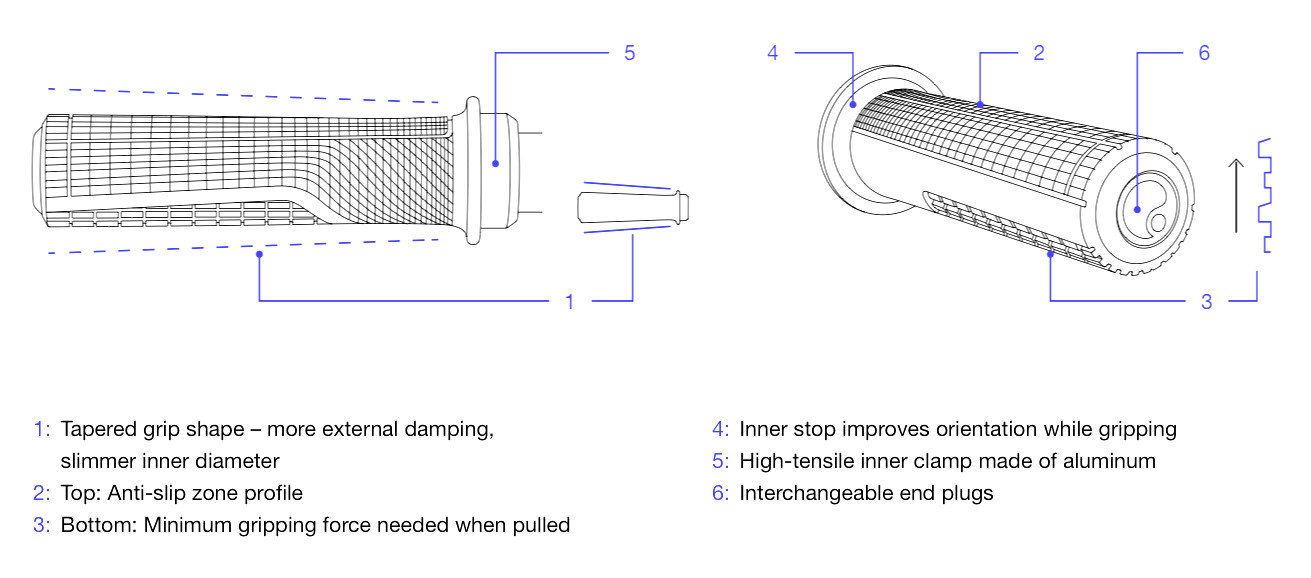 5

1

4

2

6

3

1: Tapered grip shape – more external damping, slimmer inner diameter
2: Top: Anti-slip zone profile
3: Bottom: Minimum gripping force needed when pulled

4: Inner stop improves orientation while gripping
5: High-tensile inner clamp made of aluminum
6: Interchangeable end plugs