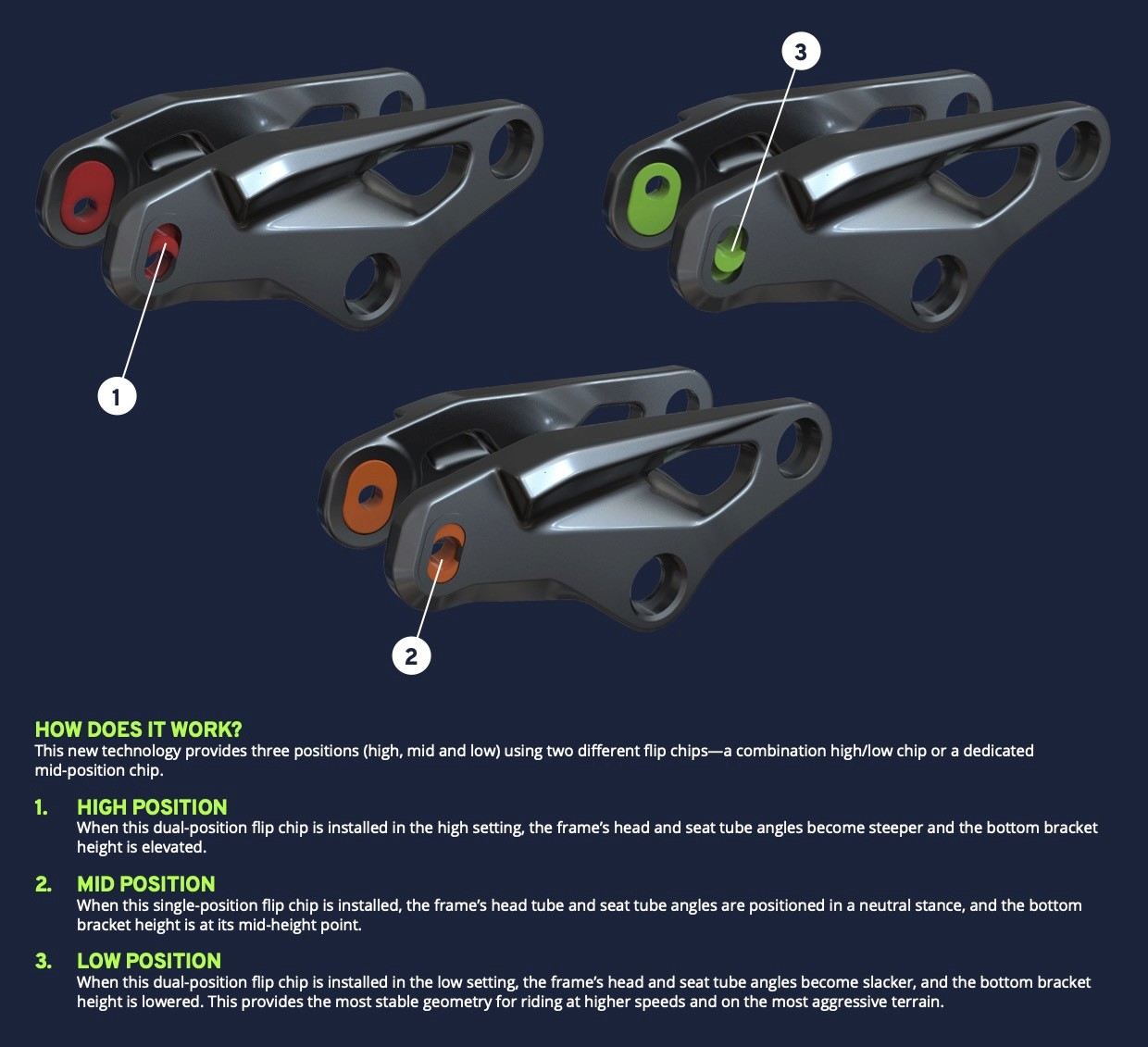 3

1

2

HOW DOES IT WORK?
This new technology provides three positions (high, mid and low) using two different flip chips—a combination high/low chip or a dedicated mid-position chip.

1. HIGH POSITION
When this dual-position flip chip is installed in the high setting, the frame's head and seat tube angles become steeper and the bottom bracket height is elevated.

2. MID POSITION
When this single-position flip chip is installed, the frame's head tube and seat tube angles are positioned in a neutral stance, and the bottom bracket height is at its mid-height point.

3. LOW POSITION
When this dual-position flip chip is installed in the low setting, the frame's head and seat tube angles become slacker, and the bottom bracket height is lowered. This provides the most stable geometry for riding at higher speeds and on the most aggressive terrain.