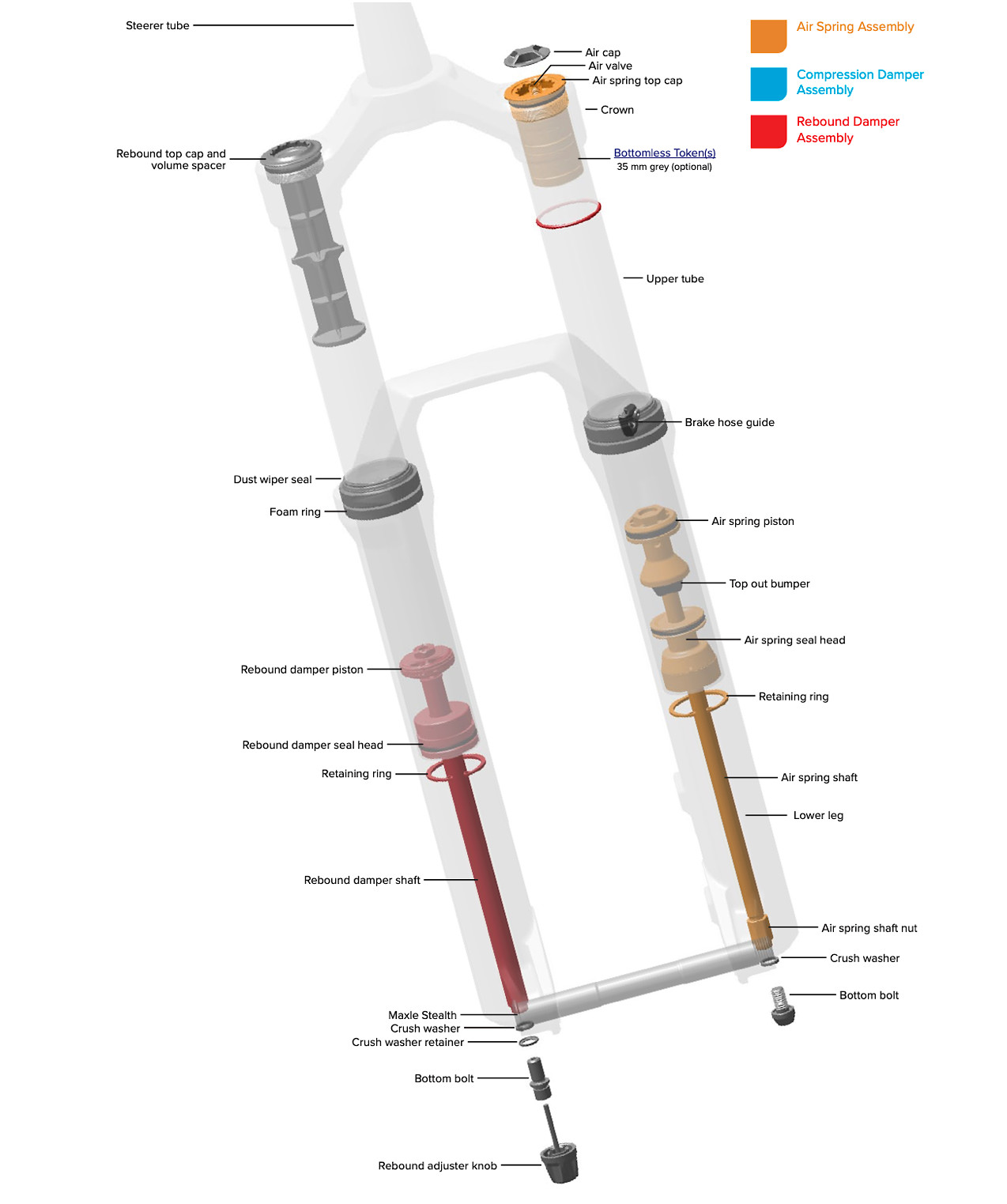 Air Spring Assembly

Compression Damper Assembly

Rebound Damper Assembly

Steerer tube

Air cap
Air valve
Air spring top cap

Crown

Rebound top cap and volume spacer

Bottomless Token(s)
35 mm grey (optional)

Upper tube

Brake hose guide

Dust wiper seal

Foam ring

Air spring piston

Top out bumper

Air spring seal head

Rebound damper piston

Retaining ring

Rebound damper seal head

Retaining ring

Air spring shaft

Lower leg

Rebound damper shaft

Air spring shaft nut

Crush washer

Bottom bolt

Maxle Stealth
Crush washer
Crush washer retainer

Bottom bolt

Rebound adjuster knob