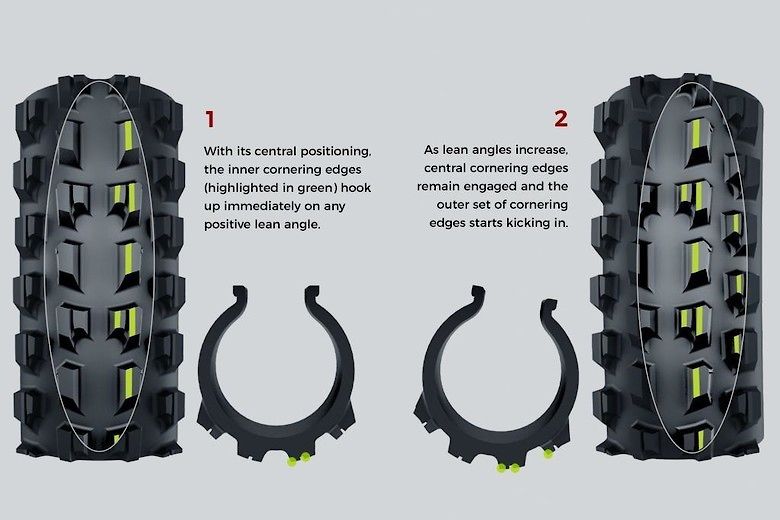 1

With its central positioning, the inner cornering edges (highlighted in green) hook up immediately on any positive lean angle.

2

As lean angles increase, central cornering edges remain engaged and the outer set of cornering edges starts kicking in.