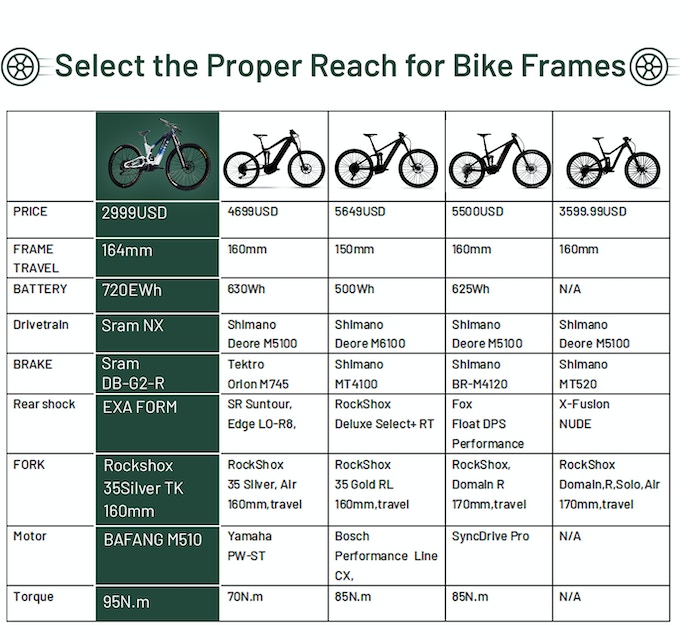 Select the Proper Reach for Bike Frames

| | | | | | |
|---|---|---|---|---|---|
| PRICE | 2999USD | 4699USD | 5649USD | 5500USD | 3599.99USD |
| FRAME TRAVEL | 164mm | 160mm | 150mm | 160mm | 160mm |
| BATTERY | 720EWh | 630Wh | 500Wh | 625Wh | N/A |
| Drivetrain | Sram NX | Shimano Deore M5100 | Shimano Deore M6100 | Shimano Deore M5100 | Shimano Deore M5100 |
| BRAKE | Sram DB-G2-R | Tektro Orion M745 | Shimano MT4100 | Shimano BR-M4120 | Shimano MT520 |
| Rear shock | EXA FORM | SR Suntour, Edge LO-R8, | RockShox Deluxe Select+ RT | Fox Float DPS Performance | X-Fusion NUDE |
| FORK | Rockshox 35Silver TK 160mm | RockShox 35 Silver, Air 160mm,travel | RockShox 35 Gold RL 160mm,travel | RockShox, Domain R 170mm,travel | RockShox Domain,R,Solo,Air 170mm,travel |
| Motor | BAFANG M510 | Yamaha PW-ST | Bosch Performance Line CX, | SyncDrive Pro | N/A |
| Torque | 95N.m | 70N.m | 85N.m | 85N.m | N/A |